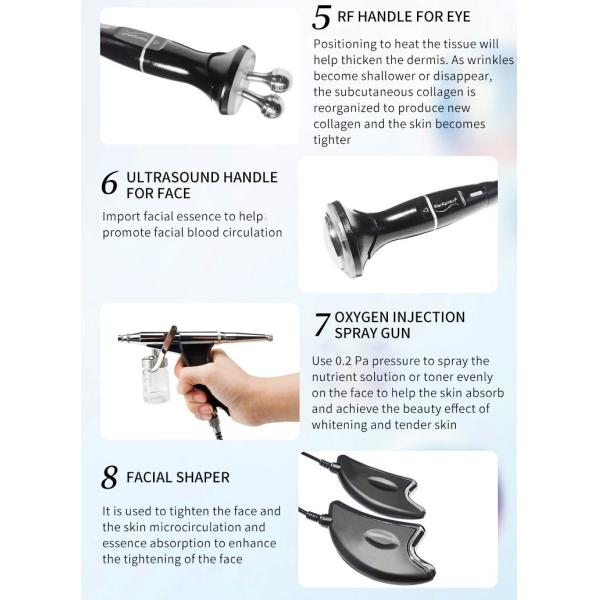 5 RF HANDLE FOR EYE

Positioning to heat the tissue will help thicken the dermis. As wrinkles become shallower or disappear, the subcutaneous collagen is reorganized to produce new collagen and the skin becomes tighter

6 ULTRASOUND HANDLE FOR FACE

Import facial essence to help promote facial blood circulation

7 OXYGEN INJECTION SPRAY GUN

Use 0.2 Pa pressure to spray the nutrient solution or toner evenly on the face to help the skin absorb and achieve the beauty effect of whitening and tender skin

8 FACIAL SHAPER

It is used to tighten the face and the skin microcirculation and essence absorption to enhance the tightening of the face