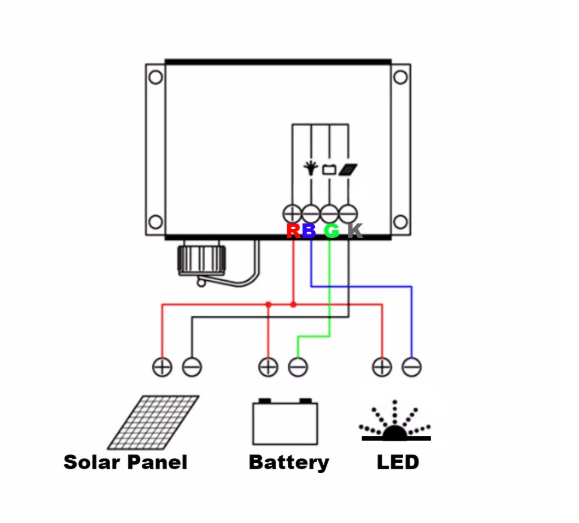 R B G K

Solar Panel

Battery

LED